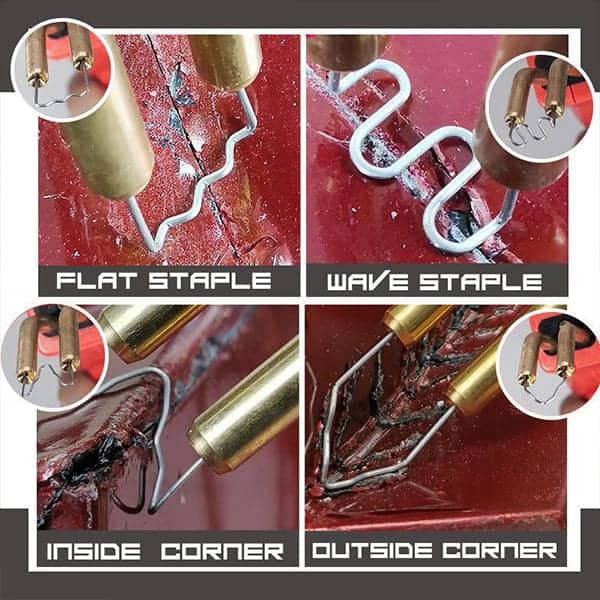 FLAT STAPLE

WAVE STAPLE

INSIDE CORNER

OUTSIDE CORNER