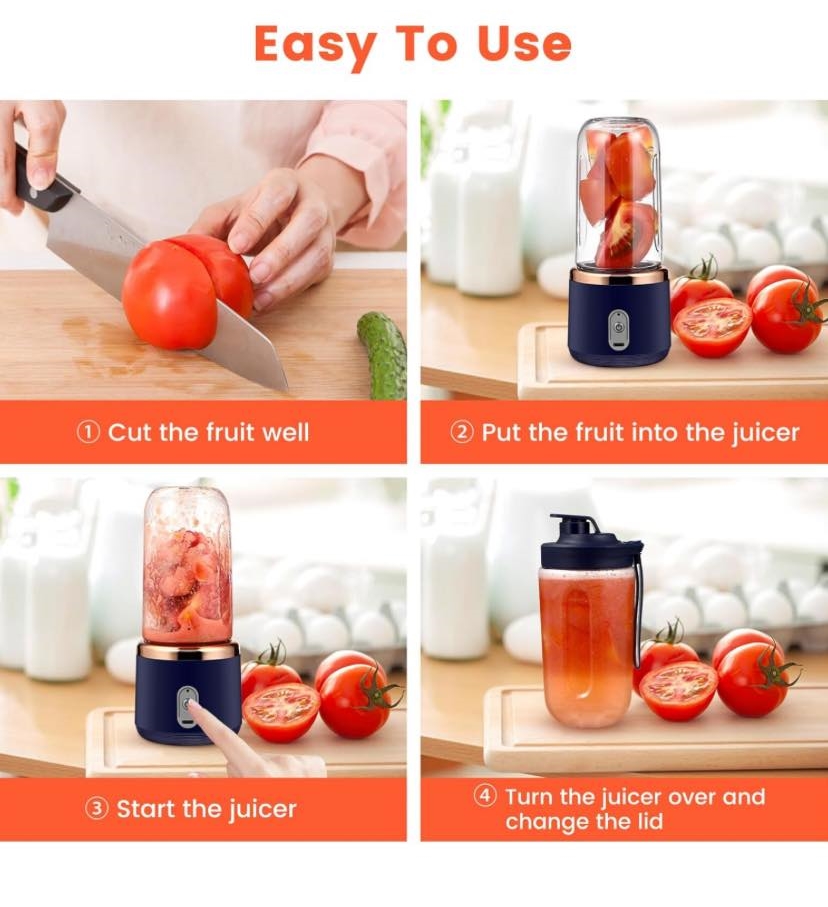 Easy To Use

① Cut the fruit well

② Put the fruit into the juicer

③ Start the juicer

④ Turn the juicer over and change the lid