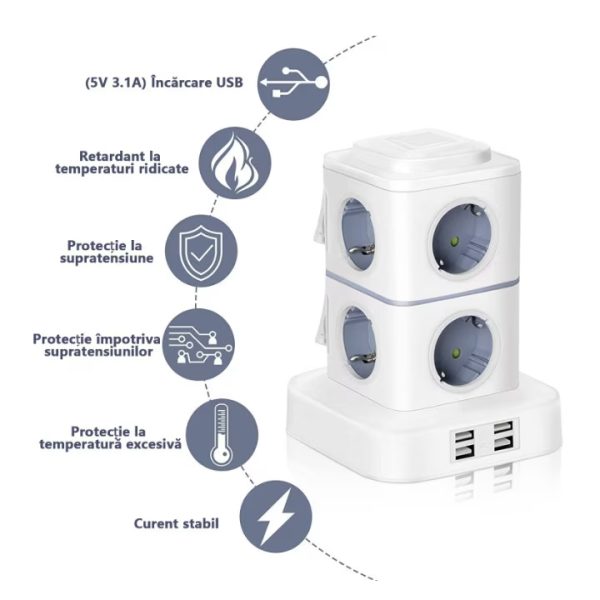 (5V 3.1A) Încărcare USB

Retardant la temperaturi ridicate

Protecție la supratensiune

Protecție împotriva supratensiunilor

Protecție la temperatură excesivă

Curent stabil