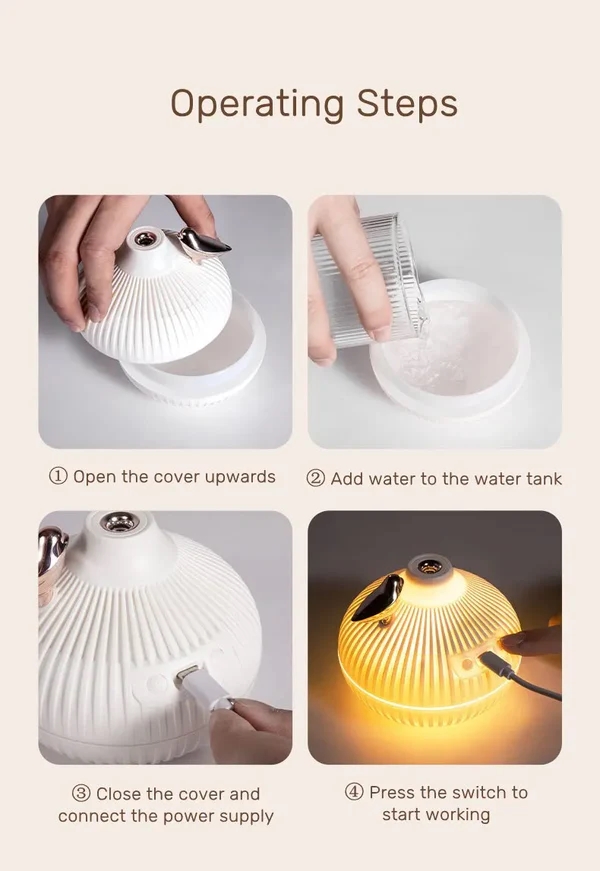 Operating Steps

① Open the cover upwards

② Add water to the water tank

③ Close the cover and connect the power supply

④ Press the switch to start working